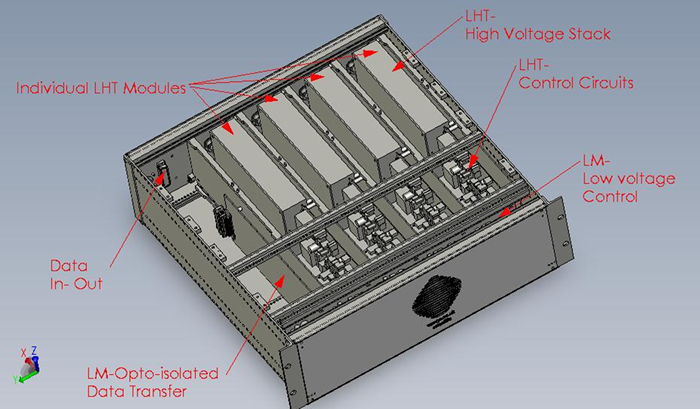 LHT-
High Voltage Stack

Individual LHT Modules

LHT-
Control Circuits

LM-
Low voltage
Control

Data
In- Out

LM-Opto-isolated
Data Transfer

X Z
Y